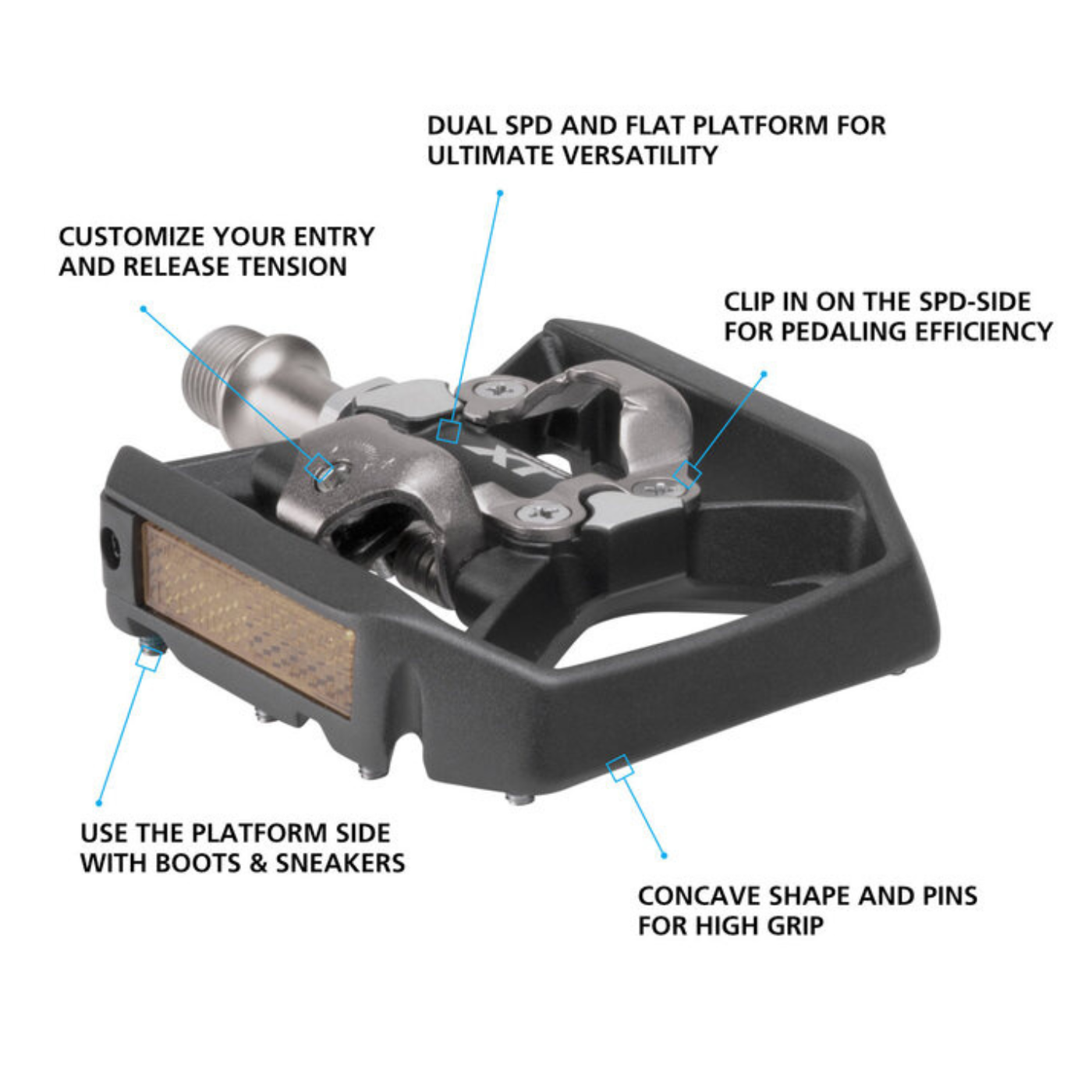 DUAL SPD AND FLAT PLATFORM FOR ULTIMATE VERSATILITY

CUSTOMIZE YOUR ENTRY AND RELEASE TENSION

CLIP IN ON THE SPD-SIDE FOR PEDALING EFFICIENCY

XT

USE THE PLATFORM SIDE WITH BOOTS & SNEAKERS

CONCAVE SHAPE AND PINS FOR HIGH GRIP